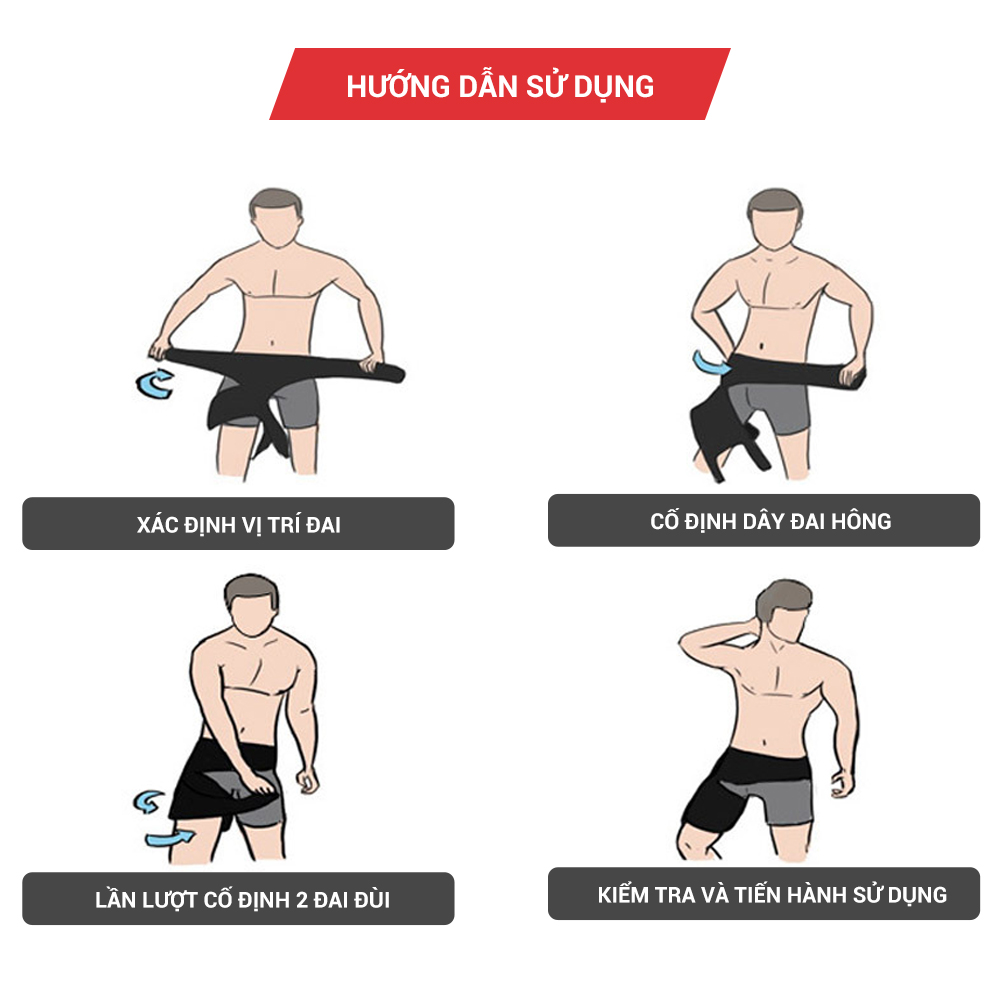 HƯỚNG DẪN SỬ DỤNG

XÁC ĐỊNH VỊ TRÍ ĐAI

CỐ ĐỊNH DÂY ĐAI HÔNG

LẦN LƯỢT CỐ ĐỊNH 2 ĐAI ĐÙI

KIỂM TRA VÀ TIẾN HÀNH SỬ DỤNG